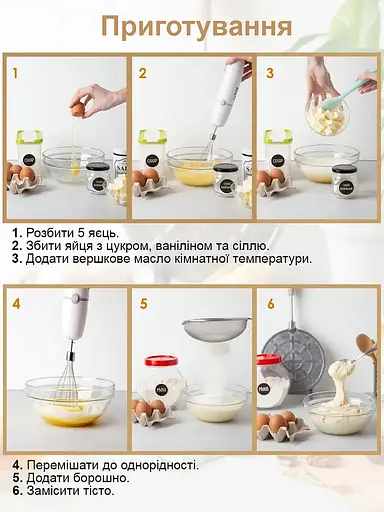 Приготування

1

2

3

1. Розбити 5 яєць.
2. Збити яйця з цукром, ваніліном та сіллю.
3. Додати вершкове масло кімнатної температури.

4

5

6

4. Перемішати до однорідності.
5. Додати борошно.
6. Замісити тісто.