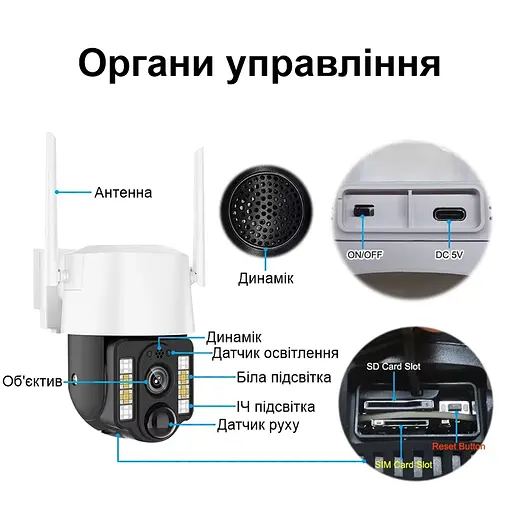 Органи управління

Антенна

Динамік

ON/OFF

DC 5V

Динамік

Датчик освітлення

Об'єктив

Біла підсвітка

ІЧ підсвітка

Датчик руху

SD Card Slot

Reset Button

SIM Card Slot