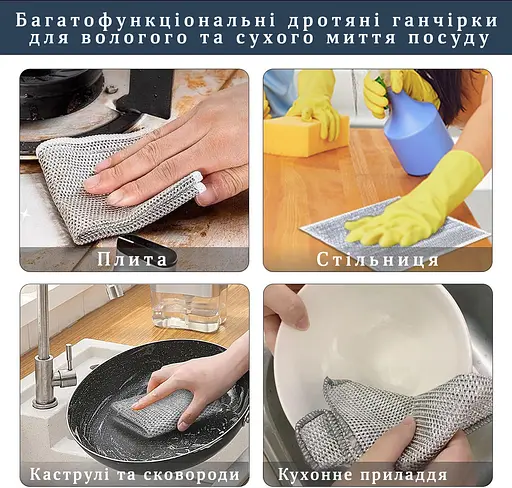 Багатофункціональні дротяні ганчірки для вологого та сухого миття посуду

Плита

Стільниця

Каструлі та сковороди

Кухонне приладдя