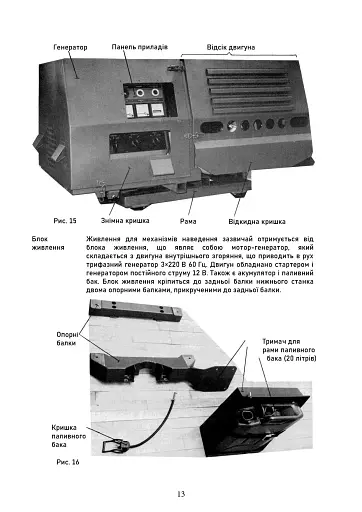 Генератор

Панель приладів

Відсік двигуна

Рис. 15

Знімна кришка

Рама

Відкидна кришка

Блок живлення

Живлення для механізмів наведення зазвичай отримується від блока живлення, що являє собою мотор-генератор, який складається з двигуна внутрішнього згоряння, що приводить в рух трифазний генератор 3×220 В 60 Гц. Двигун обладнано стартером і генератором постійного струму 12 В. Також є акумулятор і паливний бак. Блок живлення кріпиться до задньої балки нижнього станка двома опорними балками, прикрученими до задньої балки.

Опорні балки

Тримач для рами паливного бака (20 літрів)

Кришка паливного бака

Рис. 16

13