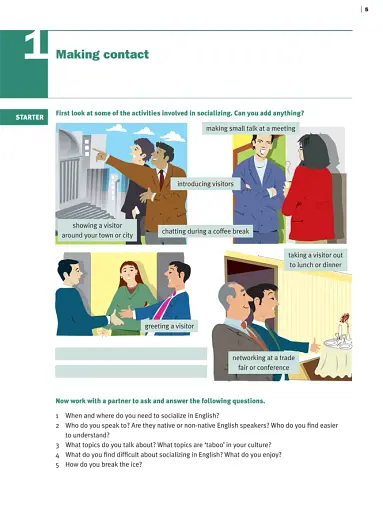 5

1 Making contact

STARTER First look at some of the activities involved in socializing. Can you add anything?

making small talk at a meeting

introducing visitors

showing a visitor around your town or city

chatting during a coffee break

taking a visitor out to lunch or dinner

greeting a visitor

networking at a trade fair or conference

Now work with a partner to ask and answer the following questions.

1 When and where do you need to socialize in English?
2 Who do you speak to? Are they native or non-native English speakers? Who do you find easier to understand?
3 What topics do you talk about? What topics are 'taboo' in your culture?
4 What do you find difficult about socializing in English? What do you enjoy?
5 How do you break the ice?