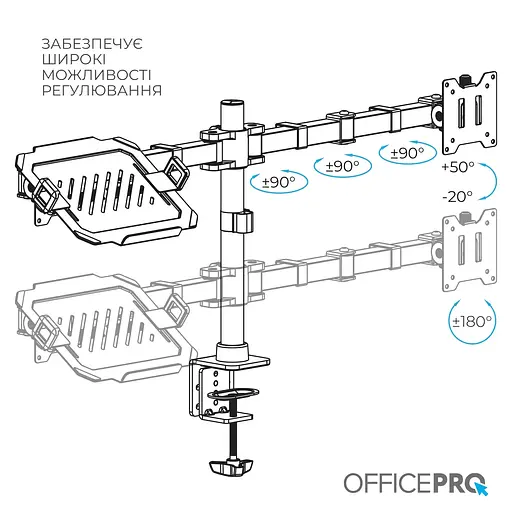 ЗАБЕЗПЕЧУЄ ШИРОКІ МОЖЛИВОСТІ РЕГУЛЮВАННЯ

±90°

±90°

±90°

+50°

-20°

±180°

OFFICEPRO