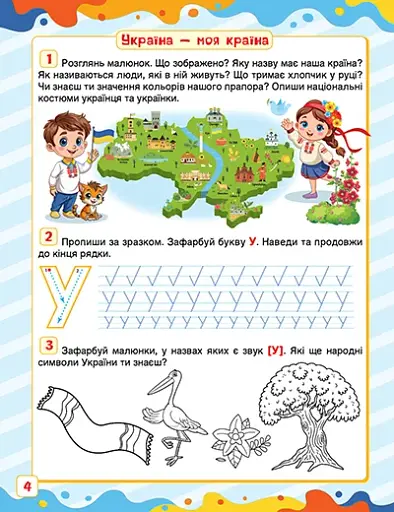 Україна — моя країна

1 Розглянь малюнок. Що зображено? Яку назву має наша країна? Як називаються люди, які в ній живуть? Що тримає хлопчик у руці? Чи знаєш ти значення кольорів нашого прапора? Опиши національні костюми українця та українки.

2 Пропиши за зразком. Зафарбуй букву У. Наведи та продовжи до кінця рядки.

У

3 Зафарбуй малюнки, у назвах яких є звук [У]. Які ще народні символи України ти знаєш?

4