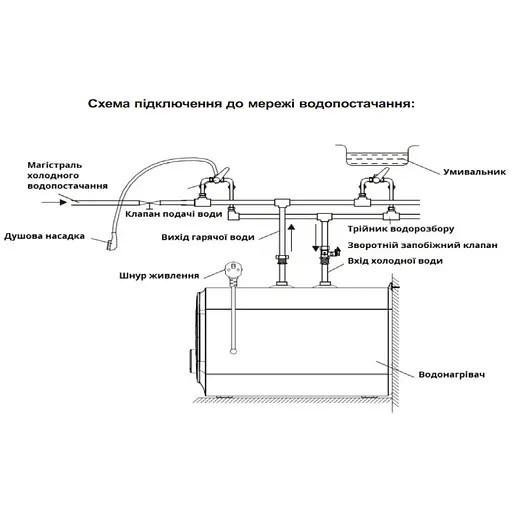 Схема підключення до мережі водопостачання:

Магістраль холодного водопостачання

Умивальник

Клапан подачі води

Душова насадка

Вихід гарячої води

Трійник водорозбору

Зворотній запобіжний клапан

Вхід холодної води

Шнур живлення

Водонагрівач