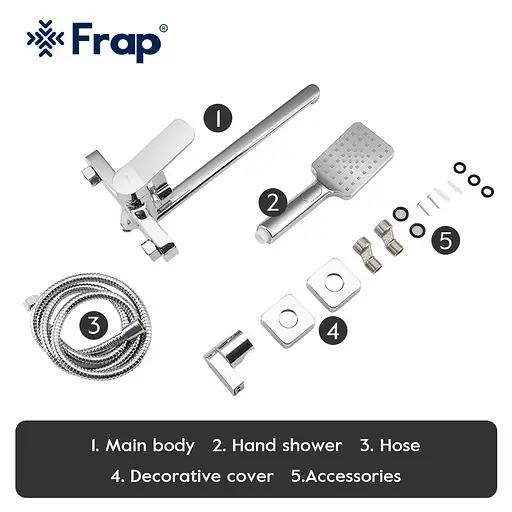 Frap®

1

2

5

3

4

1. Main body 2. Hand shower 3. Hose
4. Decorative cover 5.Accessories