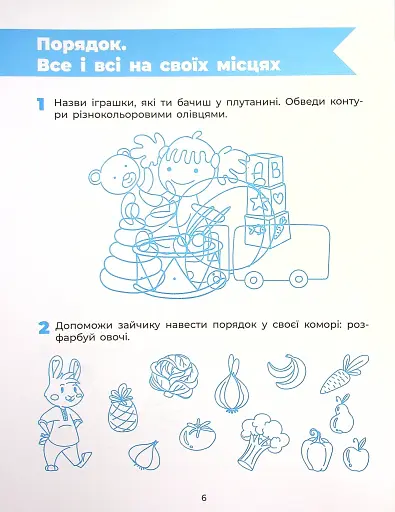 Порядок.
Все і всі на своїх місцях

1 Назви іграшки, які ти бачиш у плутанині. Обведи контури різнокольоровими олівцями.

A B

2 Допоможи зайчику навести порядок у своєї коморі: розфарбуй овочі.

6