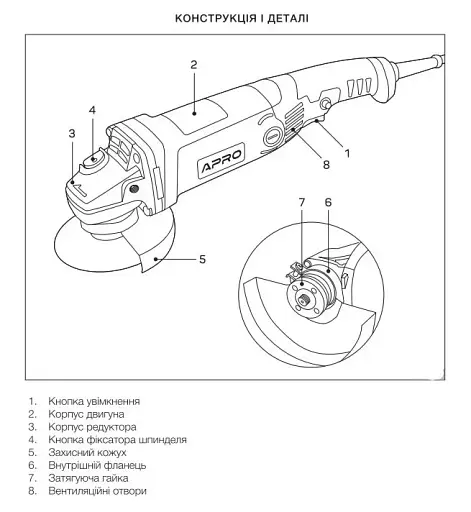 КОНСТРУКЦІЯ І ДЕТАЛІ

2
4
3
APRO
1
8
7
6
5

1. Кнопка увімкнення
2. Корпус двигуна
3. Корпус редуктора
4. Кнопка фіксатора шпинделя
5. Захисний кожух
6. Внутрішній фланець
7. Затягуюча гайка
8. Вентиляційні отвори