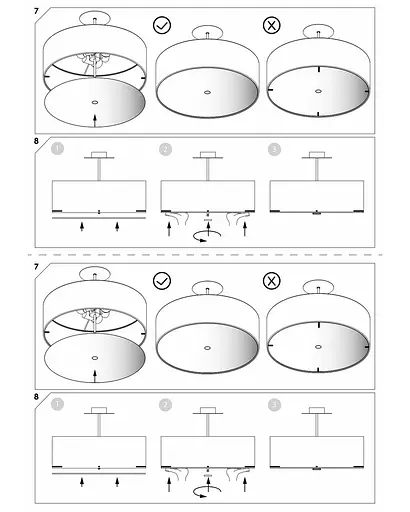 7

8
1
2
3

7

8
1
2
3