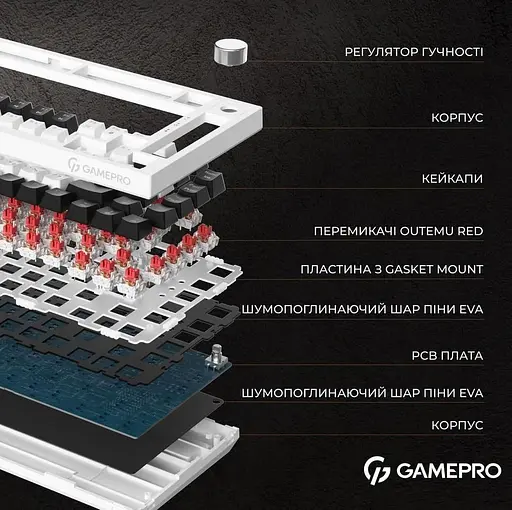 GAMEPRO

РЕГУЛЯТОР ГУЧНОСТІ

КОРПУС

КЕЙКАПИ

ПЕРЕМИКАЧІ OUTEMU RED

ПЛАСТИНА З GASKET MOUNT

ШУМОПОГЛИНАЮЧИЙ ШАР ПІНИ EVA

PCB ПЛАТА

ШУМОПОГЛИНАЮЧИЙ ШАР ПІНИ EVA

КОРПУС

GAMEPRO