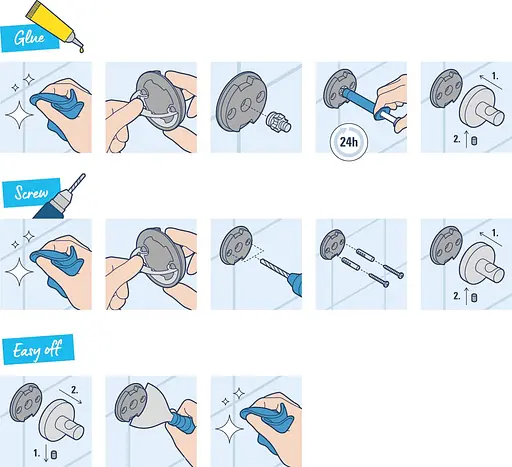 Glue

24h

1.

2.

Screw

1.

2.

Easy off

2.

1.