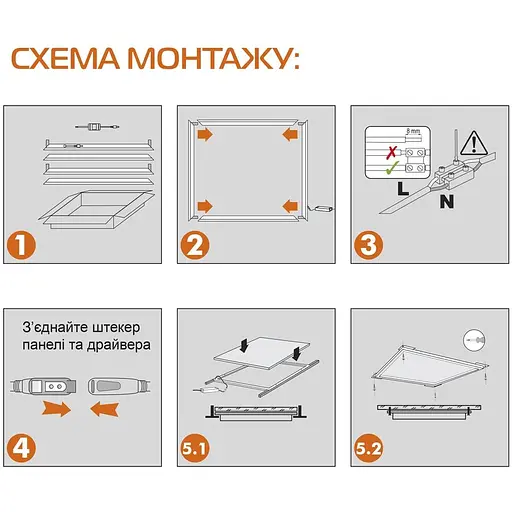 СХЕМА МОНТАЖУ:

1

2

8 mm

L

N

3

З'єднайте штекер панелі та драйвера

4

5.1

5.2