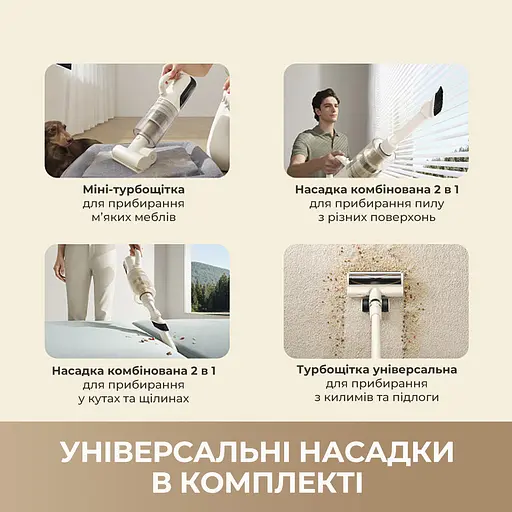 Міні-турбощітка
для прибирання
м'яких меблів

Насадка комбінована 2 в 1
для прибирання пилу
з різних поверхонь

Насадка комбінована 2 в 1
для прибирання
у кутах та щілинах

Турбощітка універсальна
для прибирання
з килимів та підлоги

УНІВЕРСАЛЬНІ НАСАДКИ
В КОМПЛЕКТІ