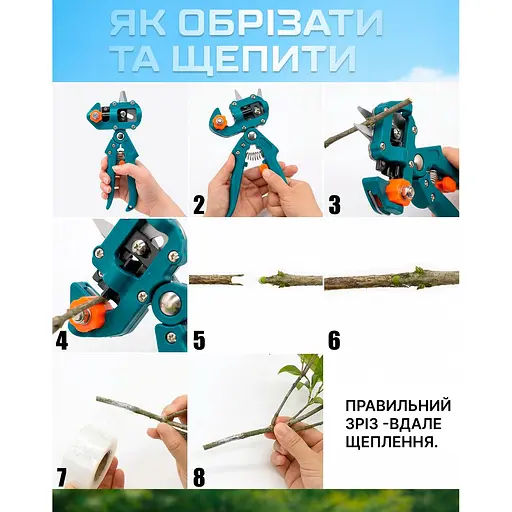 ЯК ОБРІЗАТИ ТА ЩЕПИТИ

2

3

4

5

6

7

8

ПРАВИЛЬНИЙ ЗРІЗ -ВДАЛЕ ЩЕПЛЕННЯ.