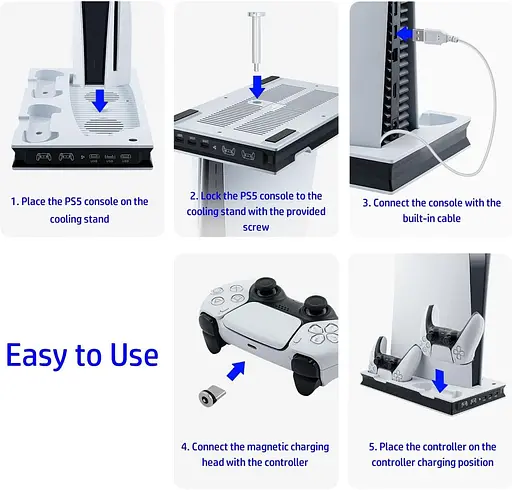 1. Place the PS5 console on the cooling stand

2. Lock the PS5 console to the cooling stand with the provided screw

3. Connect the console with the built-in cable

Easy to Use

4. Connect the magnetic charging head with the controller

5. Place the controller on the controller charging position