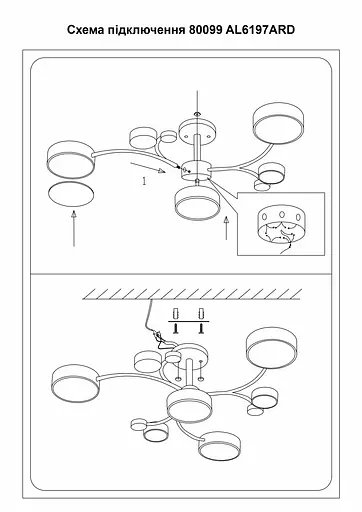 Схема підключення 80099 AL6197ARD

1