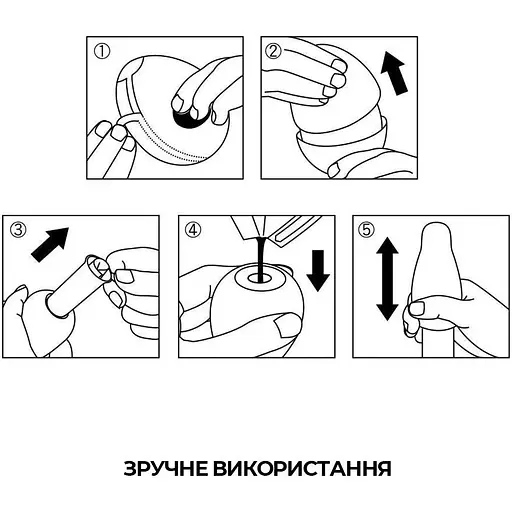 ①

②

③

④

⑤

ЗРУЧНЕ ВИКОРИСТАННЯ